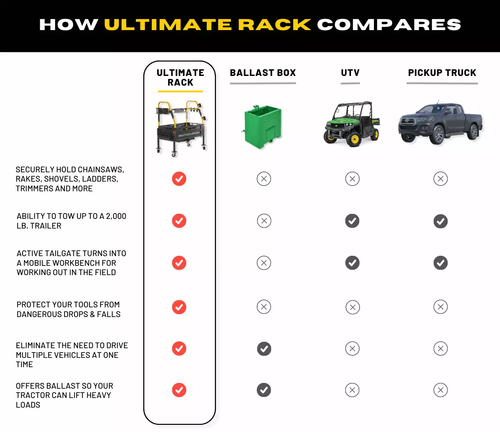 HOW ULTIMATE RACK COMPARES

| | ULTIMATE RACK | BALLAST BOX | UTV | PICKUP TRUCK |
|---|---|---|---|---|
| SECURELY HOLD CHAINSAWS, RAKES, SHOVELS, LADDERS, TRIMMERS AND MORE | ✓ | ✗ | ✗ | ✗ |
| ABILITY TO TOW UP TO A 2,000 LB. TRAILER | ✓ | ✗ | ✓ | ✓ |
| ACTIVE TAILGATE TURNS INTO A MOBILE WORKBENCH FOR WORKING OUT IN THE FIELD | ✓ | ✗ | ✓ | ✓ |
| PROTECT YOUR TOOLS FROM DANGEROUS DROPS & FALLS | ✓ | ✗ | ✗ | ✗ |
| ELIMINATE THE NEED TO DRIVE MULTIPLE VEHICLES AT ONE TIME | ✓ | ✓ | ✗ | ✗ |
| OFFERS BALLAST SO YOUR TRACTOR CAN LIFT HEAVY LOADS | ✓ | ✓ | ✗ | ✗ |